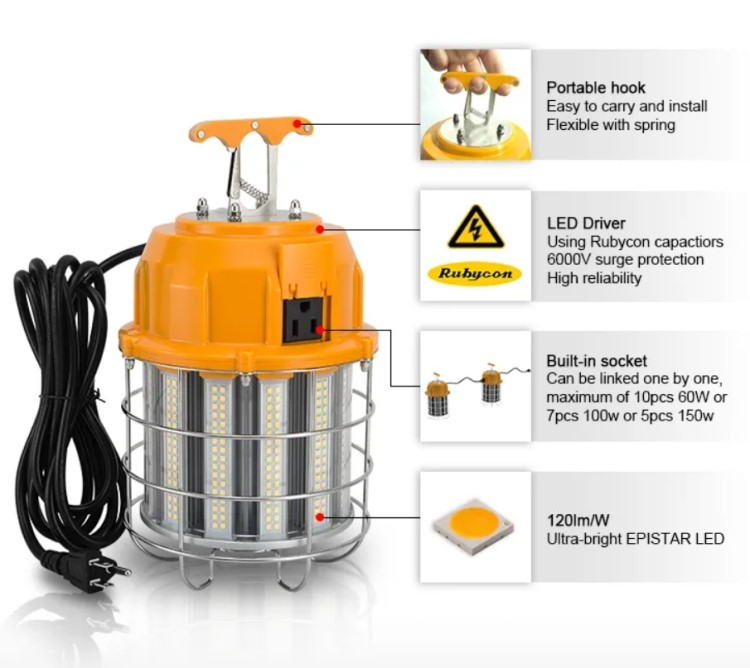 Portable hook
Easy to carry and install
Flexible with spring

Rubycon

LED Driver
Using Rubycon capactiors
6000V surge protection
High reliability

Built-in socket
Can be linked one by one, maximum of 10pcs 60W or 7pcs 100w or 5pcs 150w

120lm/W
Ultra-bright EPISTAR LED